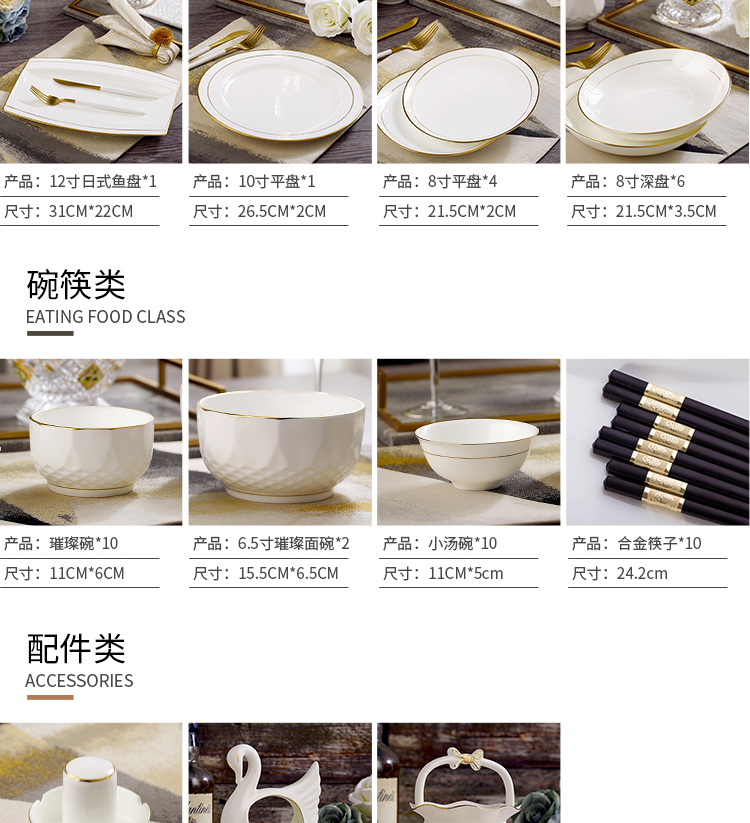 产品：12寸日式鱼盘*1
尺寸：31CM*22CM

产品：10寸平盘*1
尺寸：26.5CM*2CM

产品：8寸平盘*4
尺寸：21.5CM*2CM

产品：8寸深盘*6
尺寸：21.5CM*3.5CM

碗筷类
EATING FOOD CLASS

产品：璀璨碗*10
尺寸：11CM*6CM

产品：6.5寸璀璨面碗*2
尺寸：15.5CM*6.5CM

产品：小汤碗*10
尺寸：11CM*5cm

产品：合金筷子*10
尺寸：24.2cm

配件类
ACCESSORIES